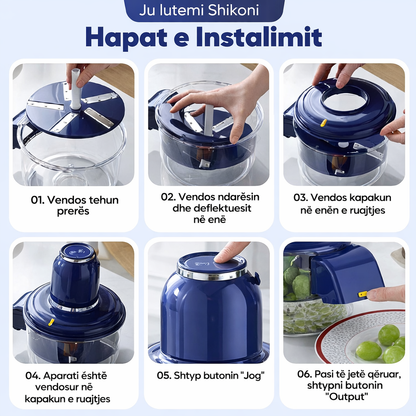 Ju lutemi Shikoni

Hapat e Instalimit

01. Vendos tehun prerës

02. Vendos ndarësin dhe deflektuesit në enë

03. Vendos kapakun në enën e ruajtjes

04. Aparati është vendosur në kapakun e ruajtjes

05. Shtyp butonin "Jog"

06. Pasi të jetë qëruar, shtypni butonin "Output"